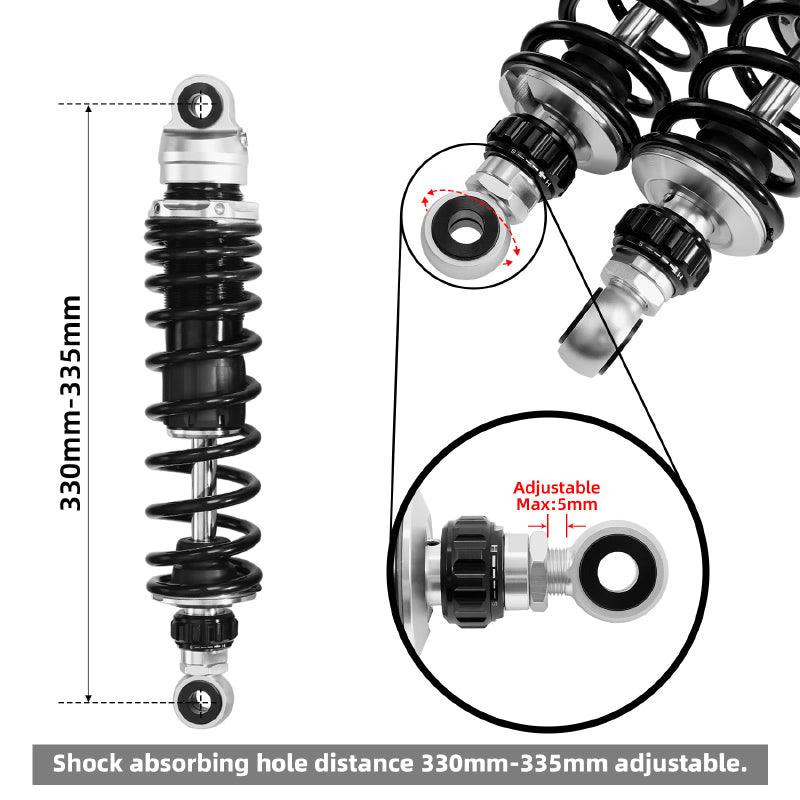 330mm-335mm

Adjustable
Max:5mm

Shock absorbing hole distance 330mm-335mm adjustable.