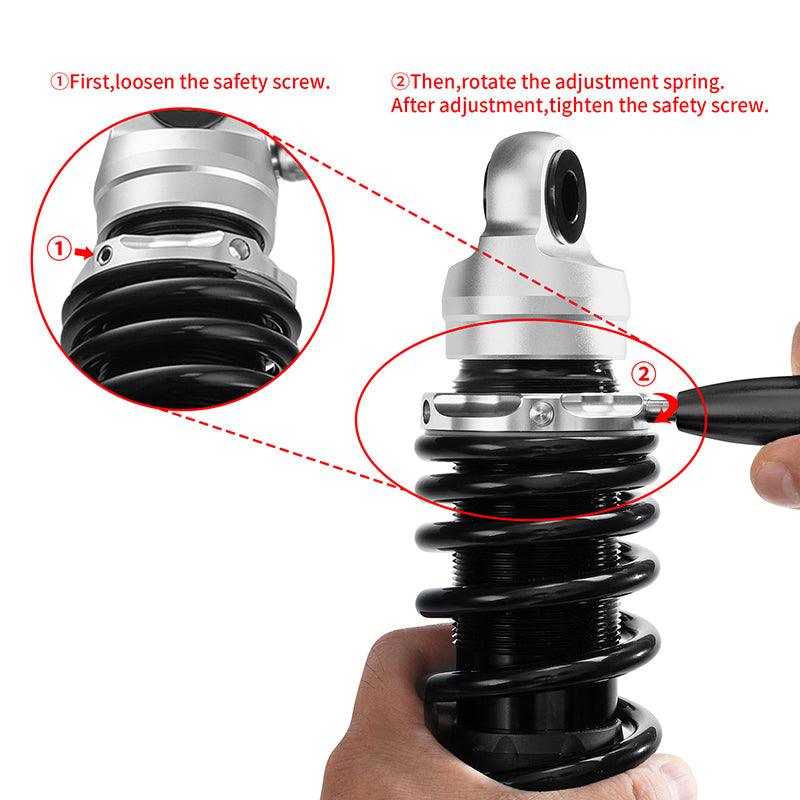 ①First,loosen the safety screw.

②Then,rotate the adjustment spring.
After adjustment,tighten the safety screw.

①

②