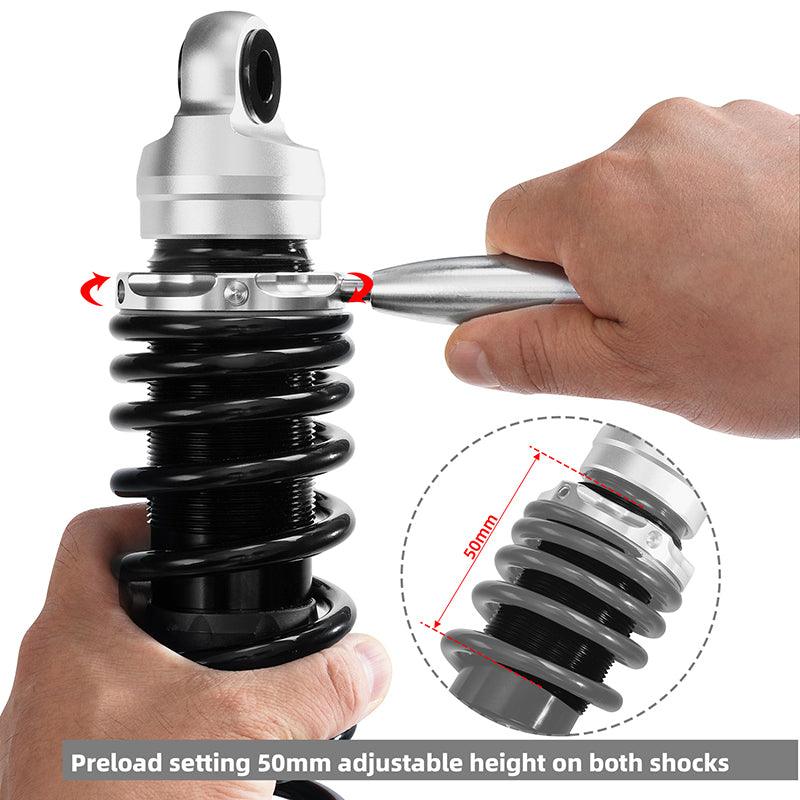 50mm

Preload setting 50mm adjustable height on both shocks