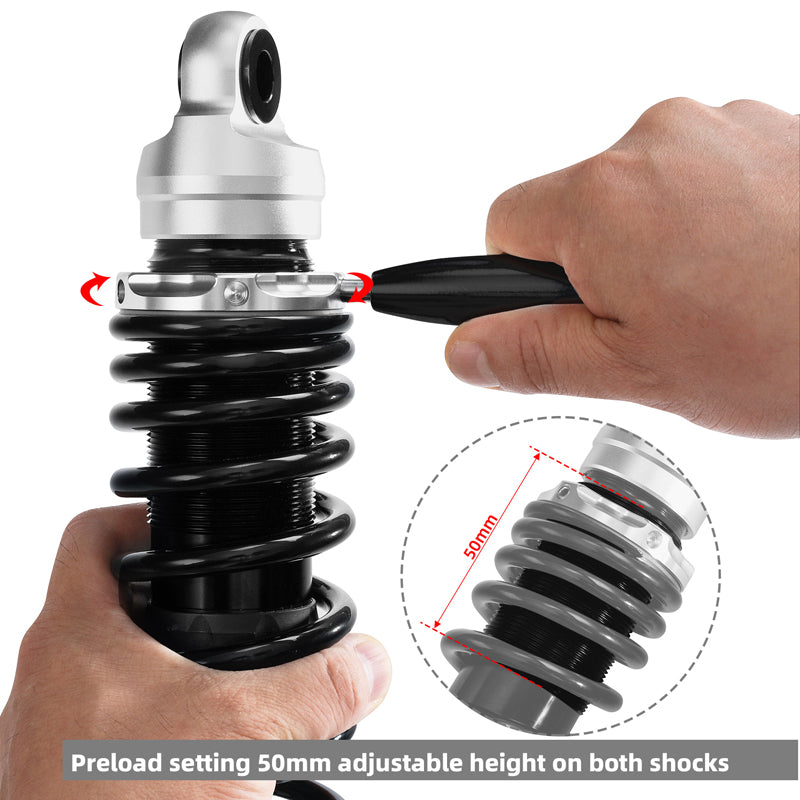 50mm

Preload setting 50mm adjustable height on both shocks