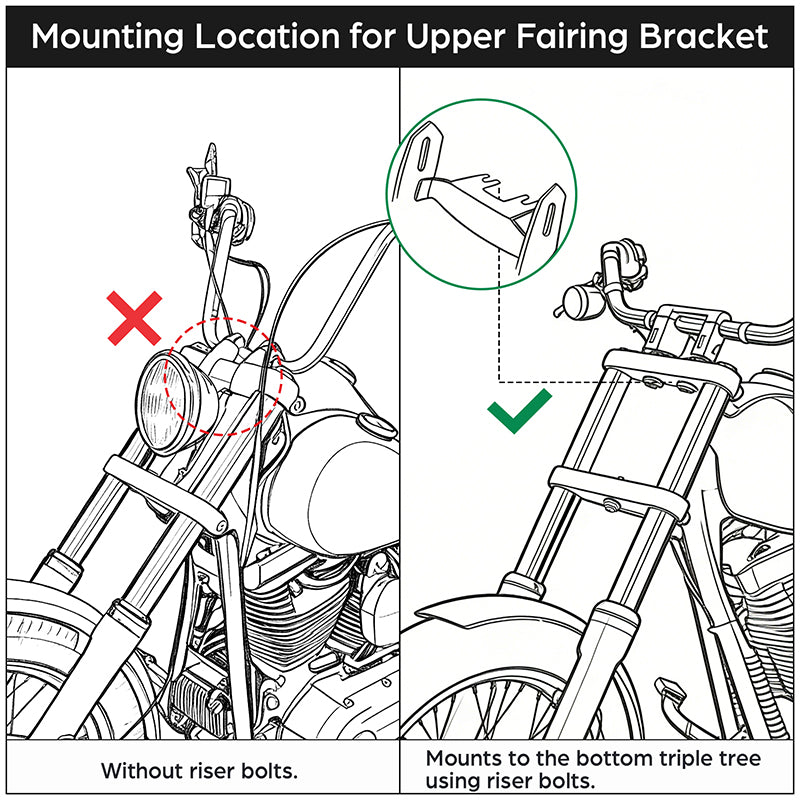 Mounting Location for Upper Fairing Bracket

Without riser bolts.

Mounts to the bottom triple tree using riser bolts.