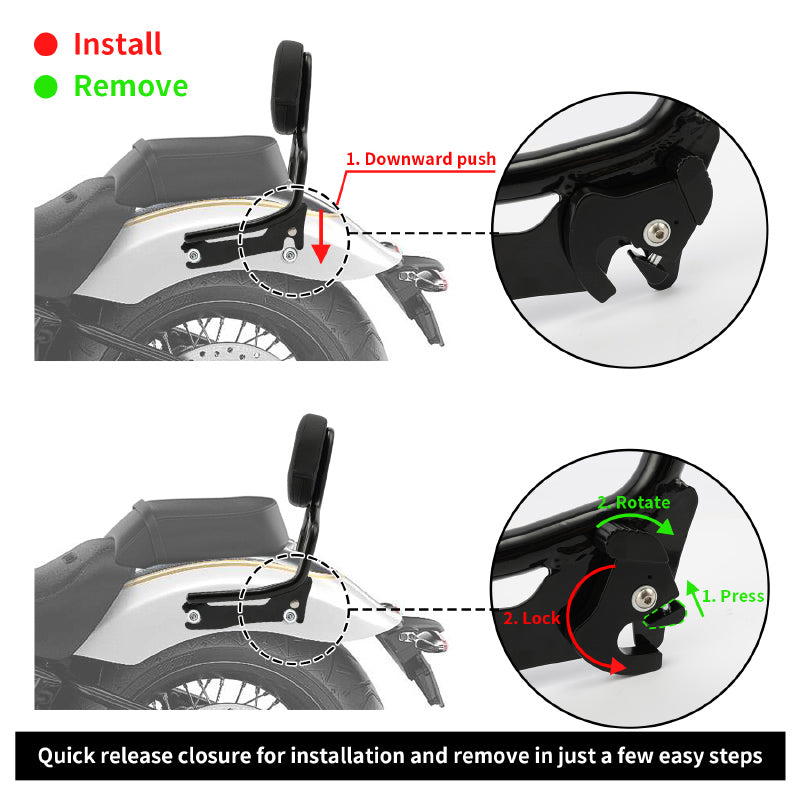 Install
Remove

1. Downward push

2. Rotate
1. Press
2. Lock

Quick release closure for installation and remove in just a few easy steps